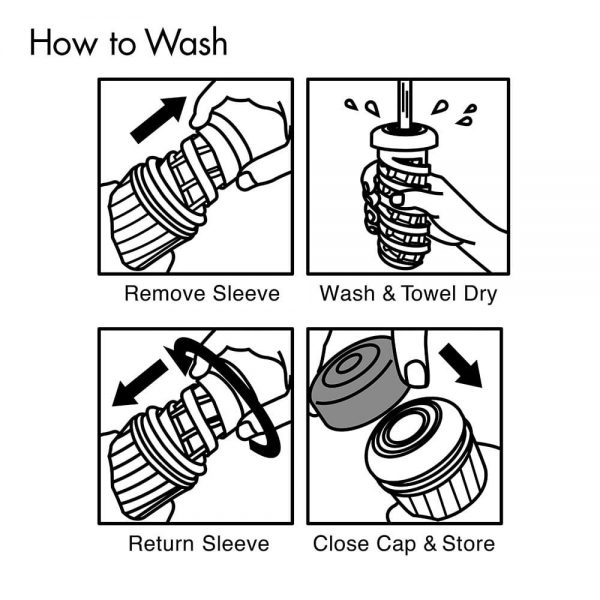 How to Wash

Remove Sleeve

Wash & Towel Dry

Return Sleeve

Close Cap & Store